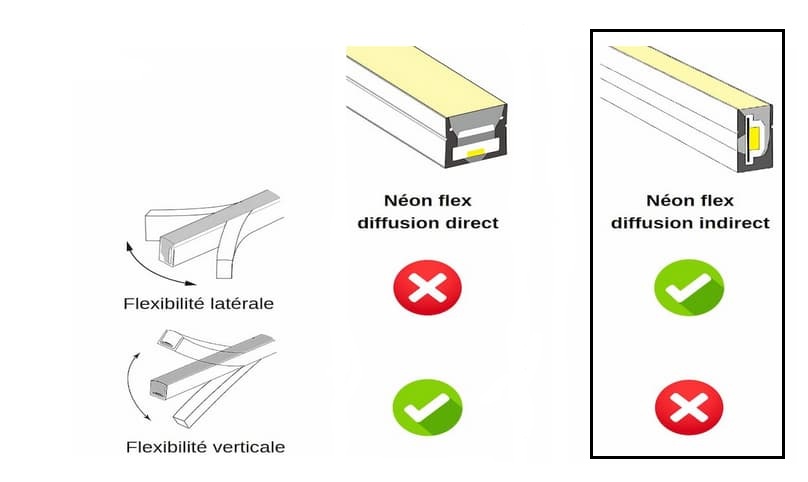 Néon flex diffusion direct

Néon flex diffusion indirect

Flexibilité latérale

Flexibilité verticale